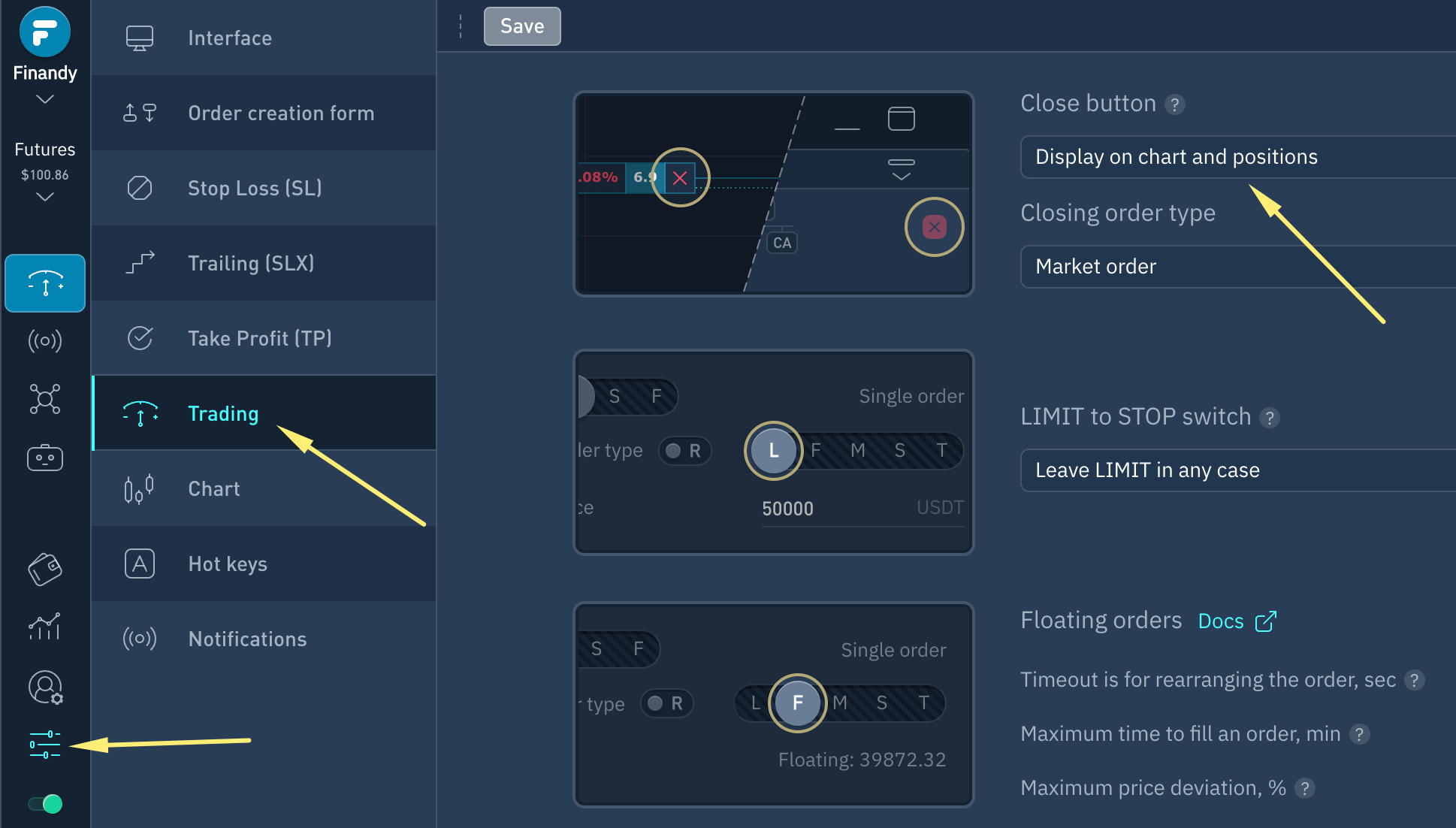 Finandy

Futures
$100.86

Interface

Order creation form

Stop Loss (SL)

Trailing (SLX)

Take Profit (TP)

Trading

Chart

Hot keys

Notifications

Save

.08% 6.9

CA

Close button ?

Display on chart and positions

Closing order type

Market order

S F Single order

ler type R L F M S T

ce 50000 USDT

LIMIT to STOP switch ?

Leave LIMIT in any case

S F Single order

type R L F M S T

Floating: 39872.32

Floating orders Docs

Timeout is for rearranging the order, sec ?

Maximum time to fill an order, min ?

Maximum price deviation, % ?